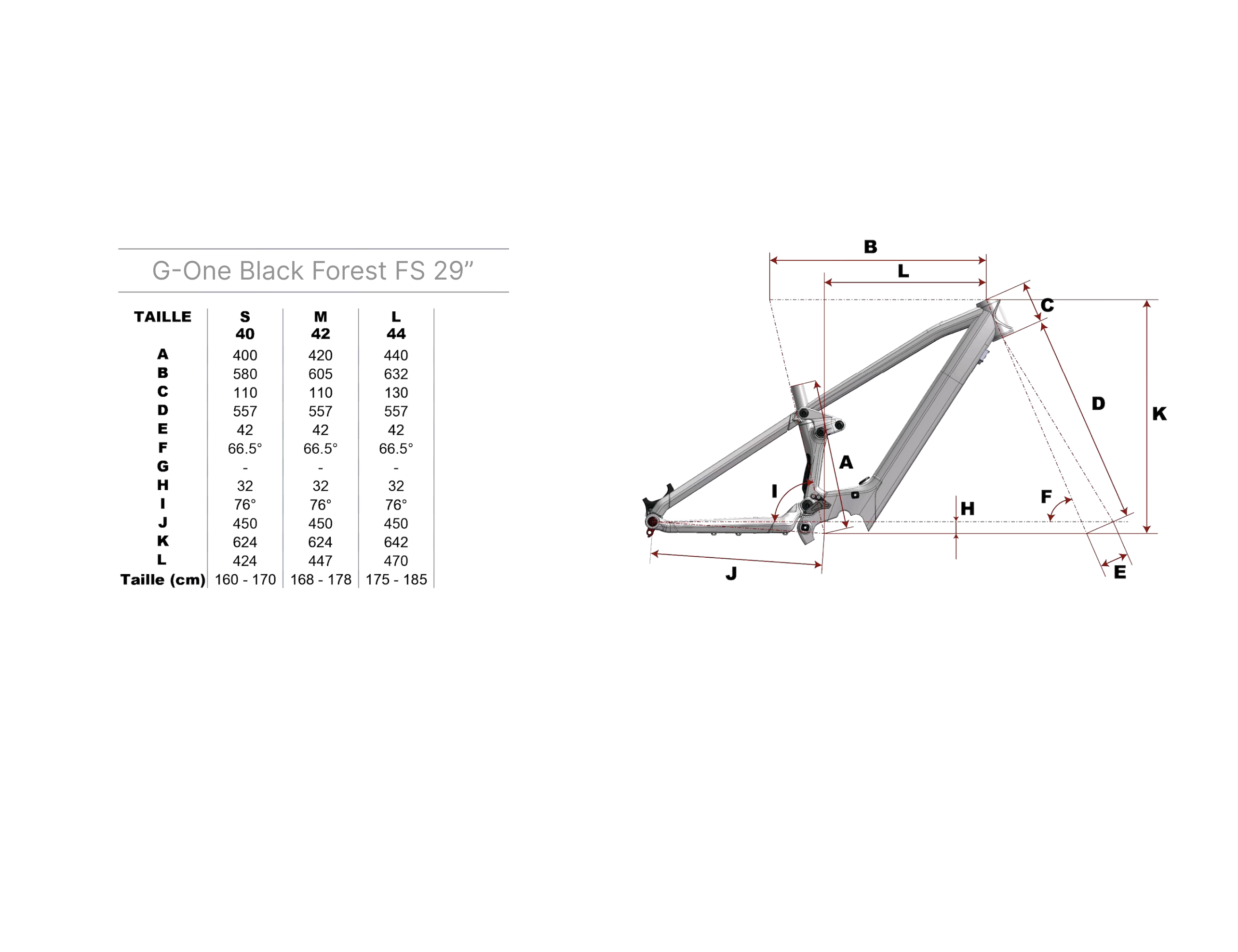 G-One Black Forest FS 29”

| TAILLE | S 40 | M 42 | L 44 |
|---|---|---|---|
| A | 400 | 420 | 440 |
| B | 580 | 605 | 632 |
| C | 110 | 110 | 130 |
| D | 557 | 557 | 557 |
| E | 42 | 42 | 42 |
| F | 66.5° | 66.5° | 66.5° |
| G | - | - | - |
| H | 32 | 32 | 32 |
| I | 76° | 76° | 76° |
| J | 450 | 450 | 450 |
| K | 624 | 624 | 642 |
| L | 424 | 447 | 470 |
| Taille (cm) | 160 - 170 | 168 - 178 | 175 - 185 |

B
L
C
D
K
A
I
H
F
J
E